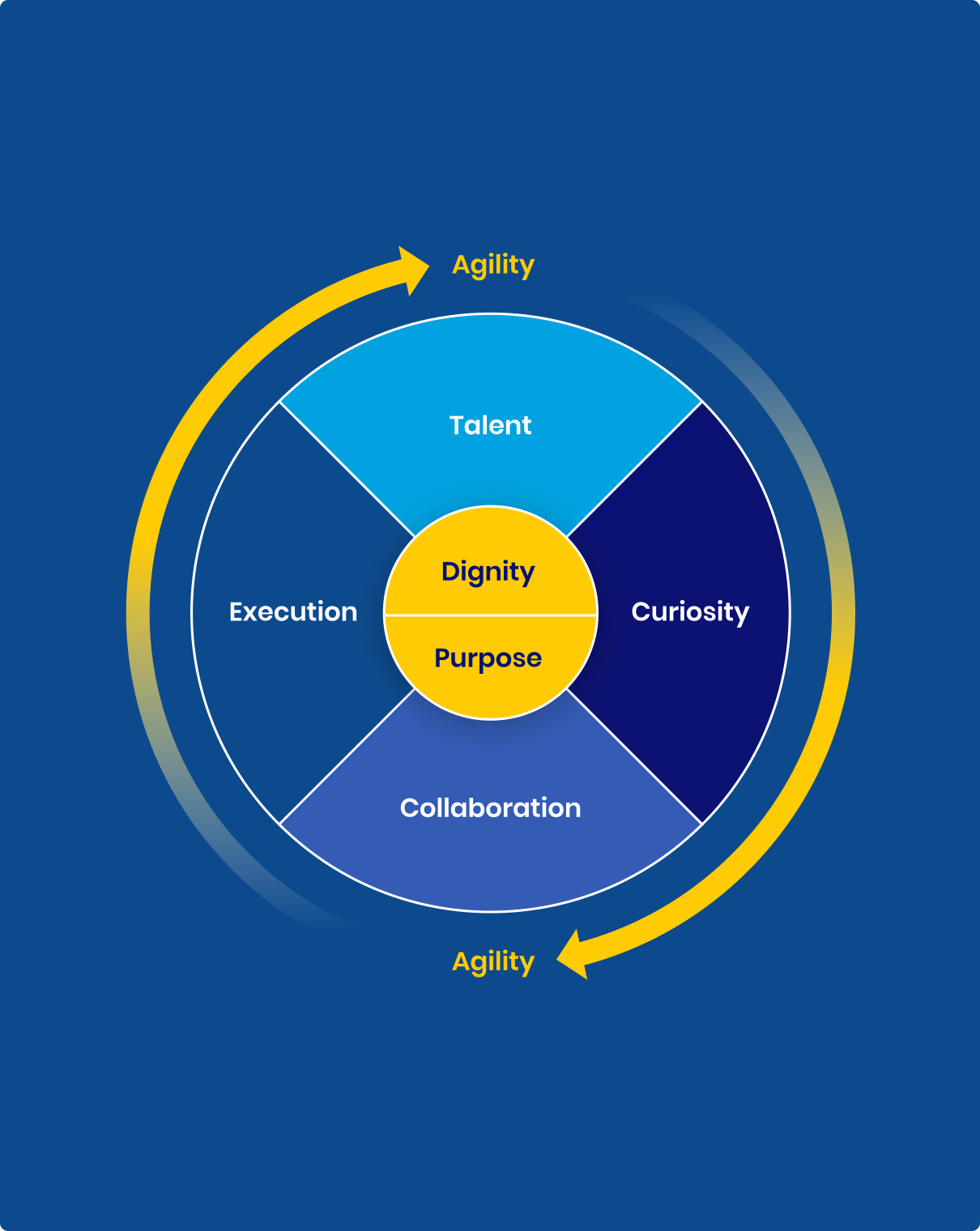 Agility

Talent

Execution

Dignity

Purpose

Curiosity

Collaboration

Agility